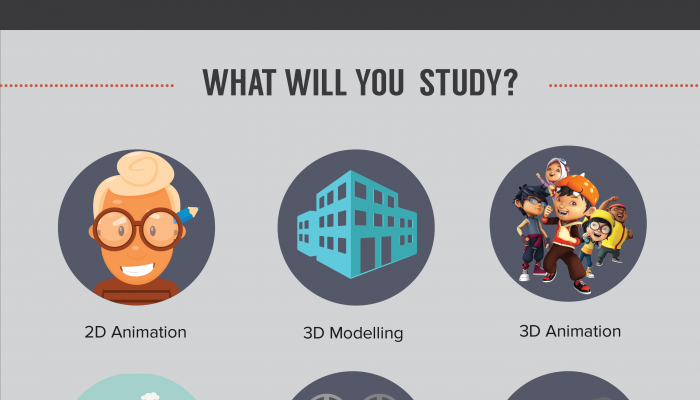 WHAT WILL YOU STUDY?

2D Animation

3D Modelling

3D Animation